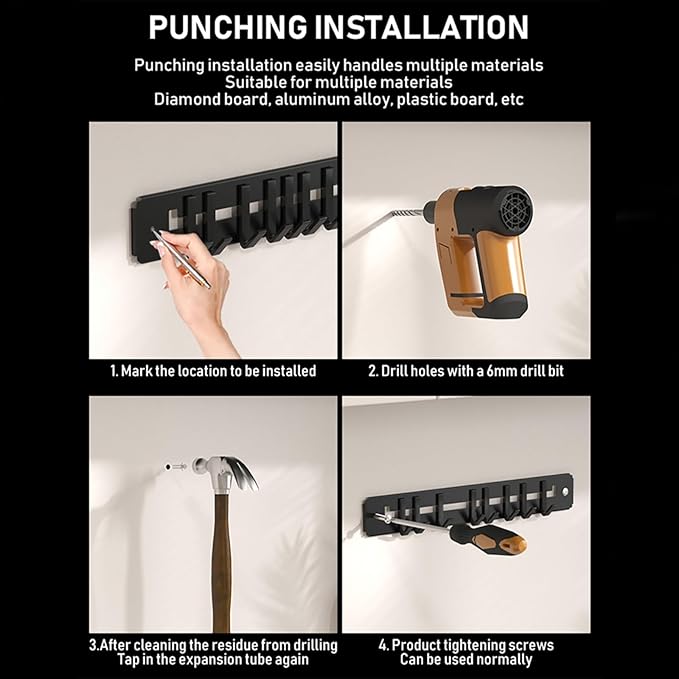 PUNCHING INSTALLATION

Punching installation easily handles multiple materials
Suitable for multiple materials
Diamond board, aluminum alloy, plastic board, etc

1. Mark the location to be installed

2. Drill holes with a 6mm drill bit

3.After cleaning the residue from drilling
Tap in the expansion tube again

4. Product tightening screws
Can be used normally