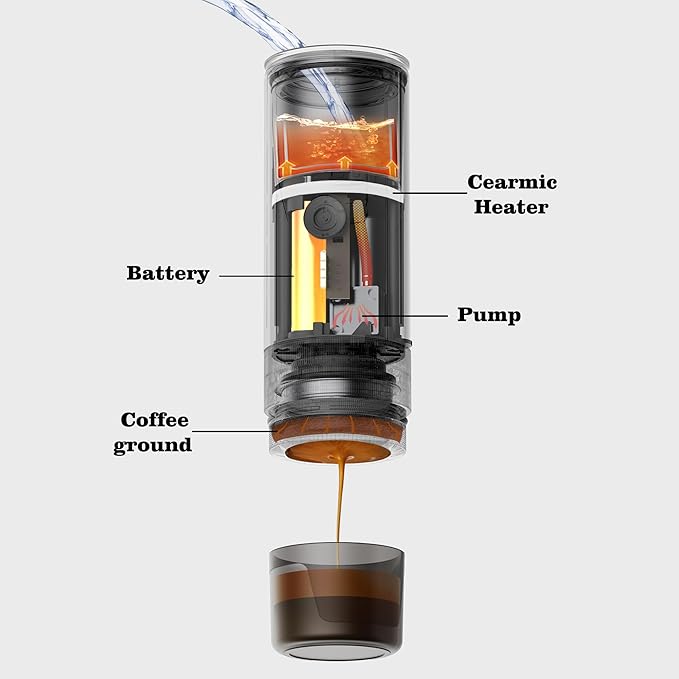 Cearmic Heater

Battery

Pump

Coffee ground