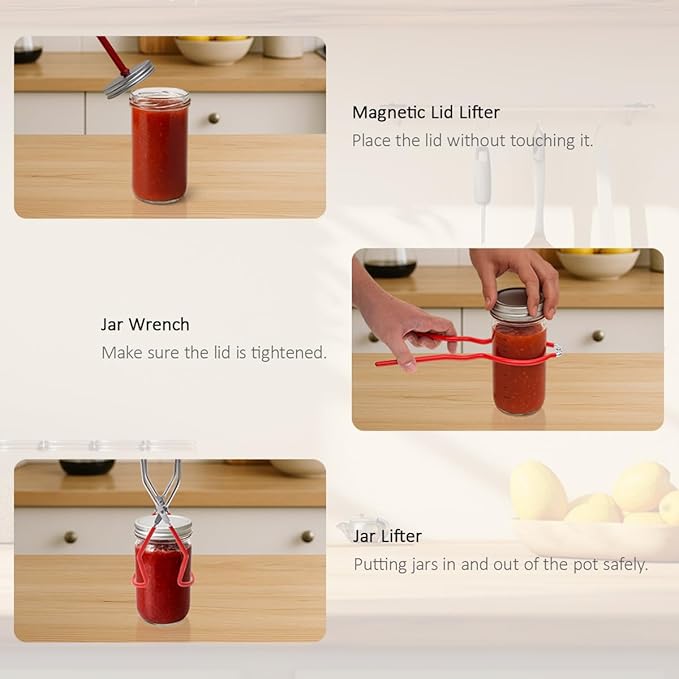 Magnetic Lid Lifter
Place the lid without touching it.

Jar Wrench
Make sure the lid is tightened.

Jar Lifter
Putting jars in and out of the pot safely.