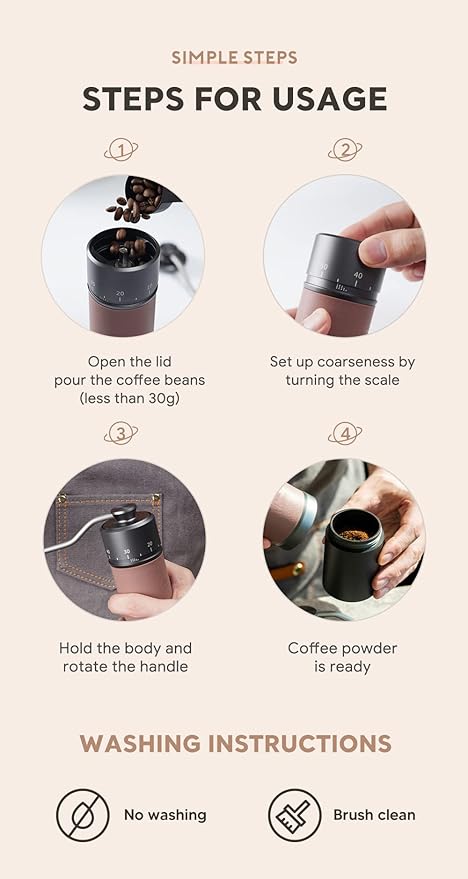 SIMPLE STEPS

STEPS FOR USAGE

1

20

Open the lid pour the coffee beans (less than 30g)

2

40

Set up coarseness by turning the scale

3

30

20

Hold the body and rotate the handle

4

Coffee powder is ready

WASHING INSTRUCTIONS

No washing

Brush clean