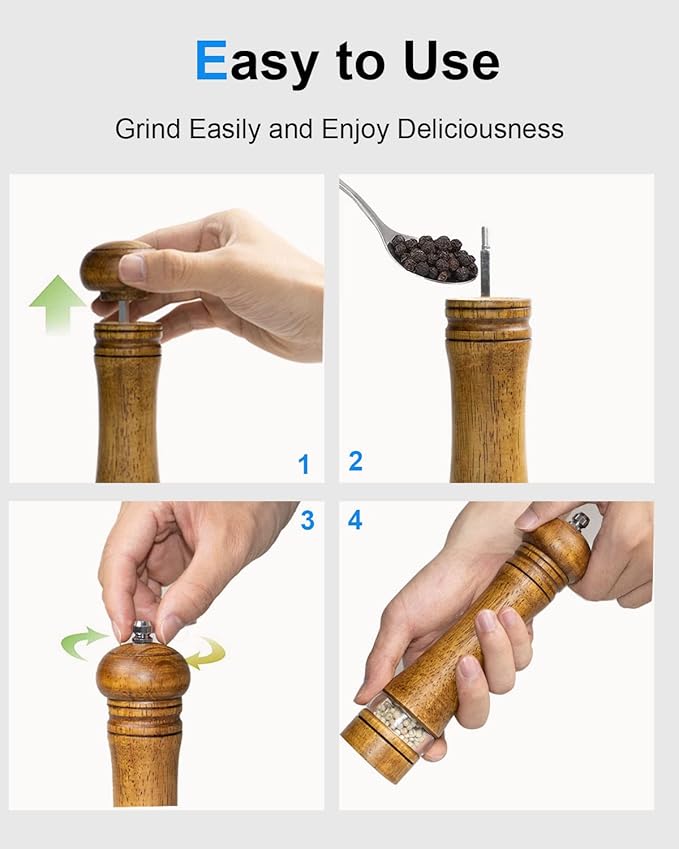 Easy to Use

Grind Easily and Enjoy Deliciousness

1

2

3

4