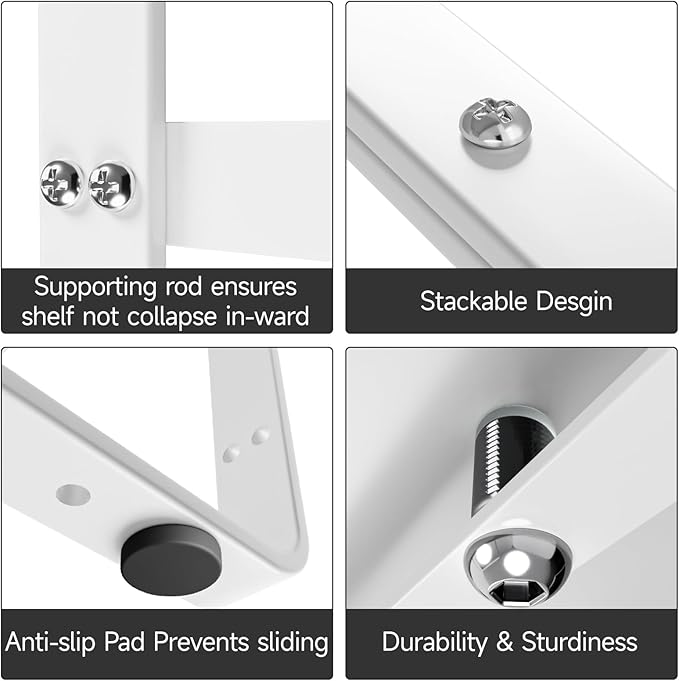 Supporting rod ensures shelf not collapse in-ward

Stackable Desgin

Anti-slip Pad Prevents sliding

Durability & Sturdiness