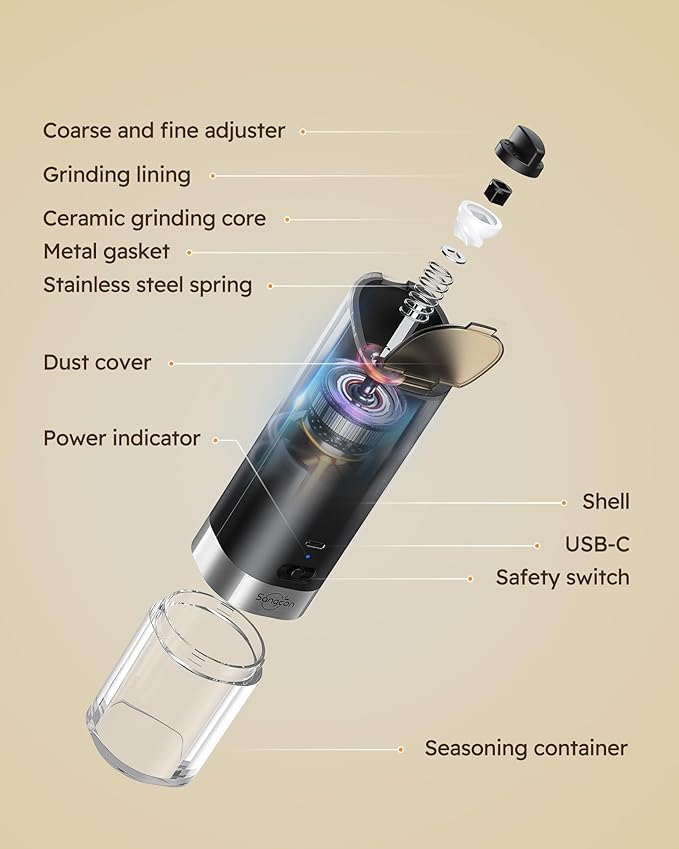 Coarse and fine adjuster
Grinding lining
Ceramic grinding core
Metal gasket
Stainless steel spring
Dust cover
Power indicator
Shell
USB-C
Safety switch
Sangcon
Seasoning container