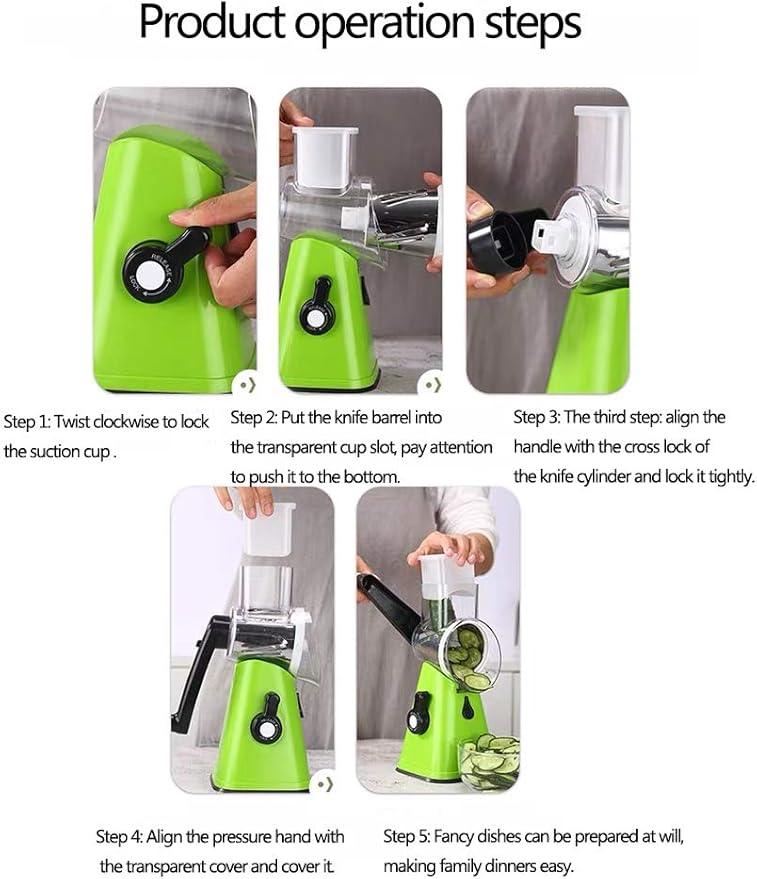 Product operation steps

RELEASE
LOCK

Step 1: Twist clockwise to lock the suction cup .

Step 2: Put the knife barrel into the transparent cup slot, pay attention to push it to the bottom.

Step 3: The third step: align the handle with the cross lock of the knife cylinder and lock it tightly.

Step 4: Align the pressure hand with the transparent cover and cover it.

Step 5: Fancy dishes can be prepared at will, making family dinners easy.