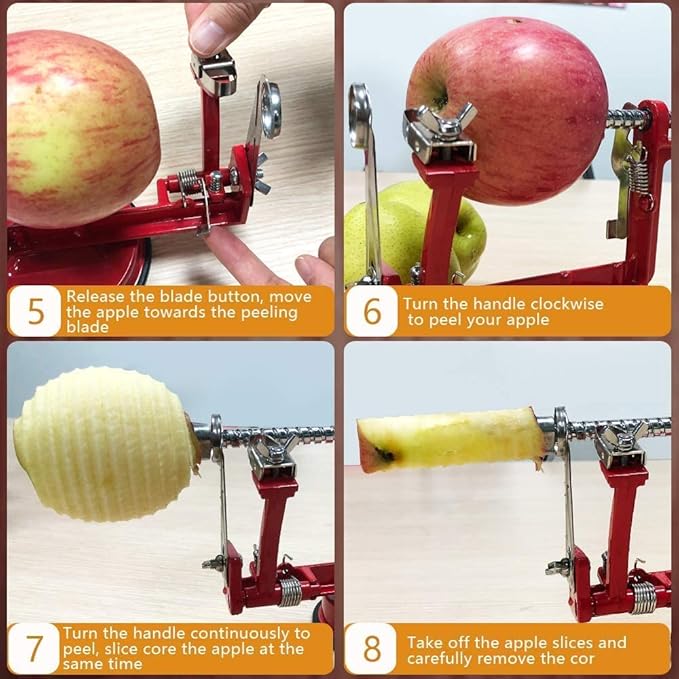 5
Release the blade button, move the apple towards the peeling blade

6
Turn the handle clockwise to peel your apple

7
Turn the handle continuously to peel, slice core the apple at the same time

8
Take off the apple slices and carefully remove the cor