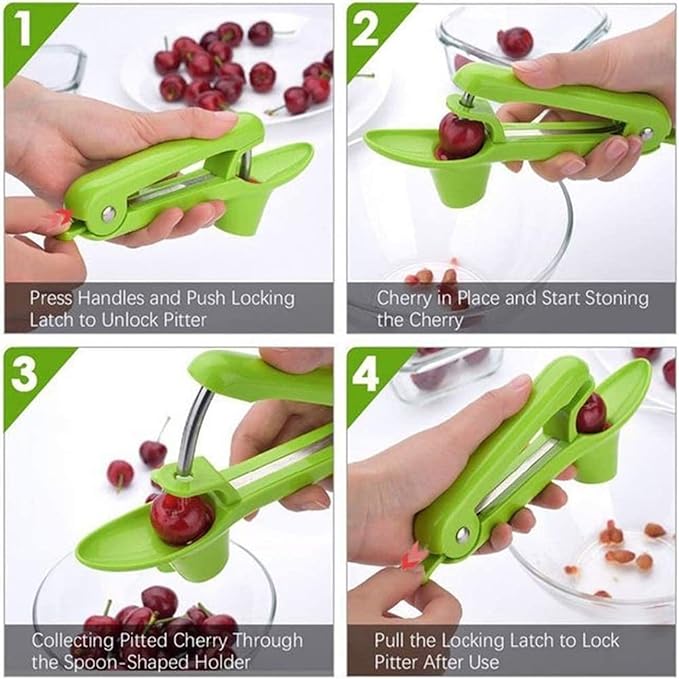 1

Press Handles and Push Locking Latch to Unlock Pitter

2

Cherry in Place and Start Stoning the Cherry

3

Collecting Pitted Cherry Through the Spoon-Shaped Holder

4

Pull the Locking Latch to Lock Pitter After Use