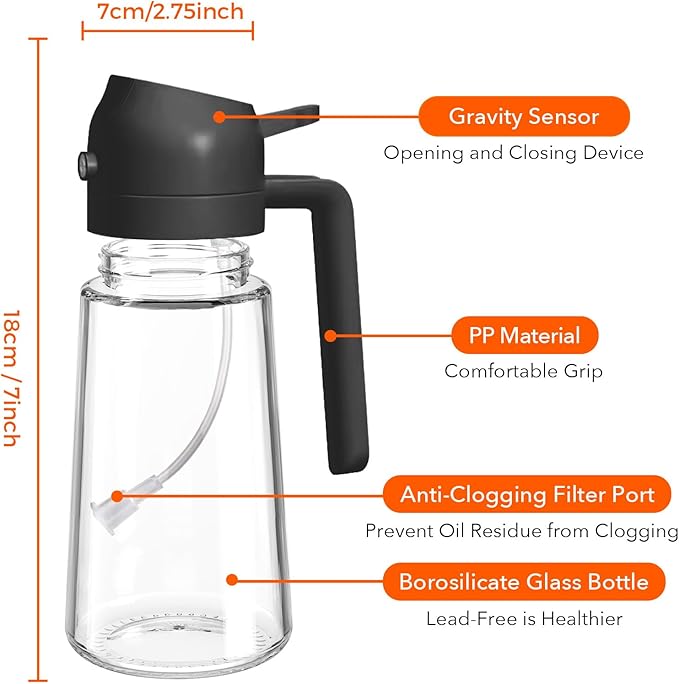 7cm/2.75inch

18cm / 7inch

Gravity Sensor
Opening and Closing Device

PP Material
Comfortable Grip

Anti-Clogging Filter Port
Prevent Oil Residue from Clogging

Borosilicate Glass Bottle
Lead-Free is Healthier