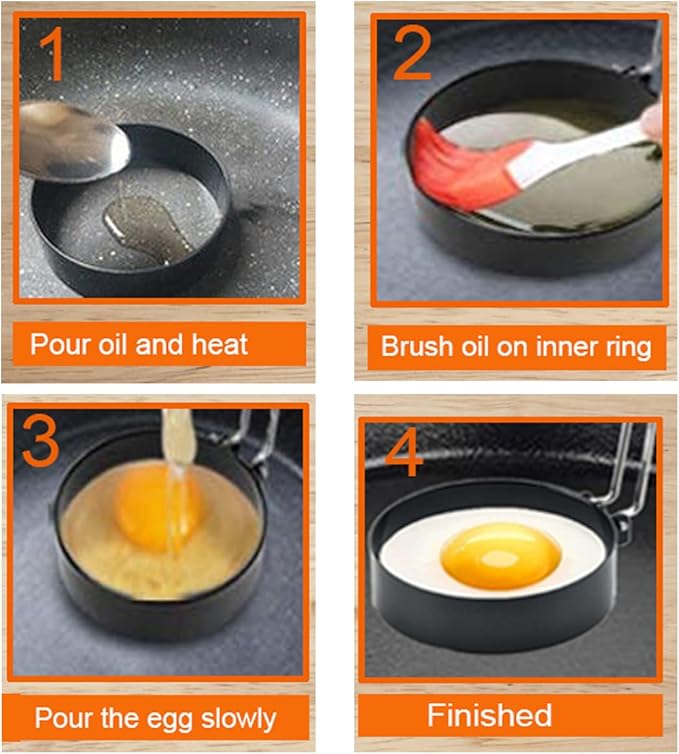 1

Pour oil and heat

2

Brush oil on inner ring

3

Pour the egg slowly

4

Finished