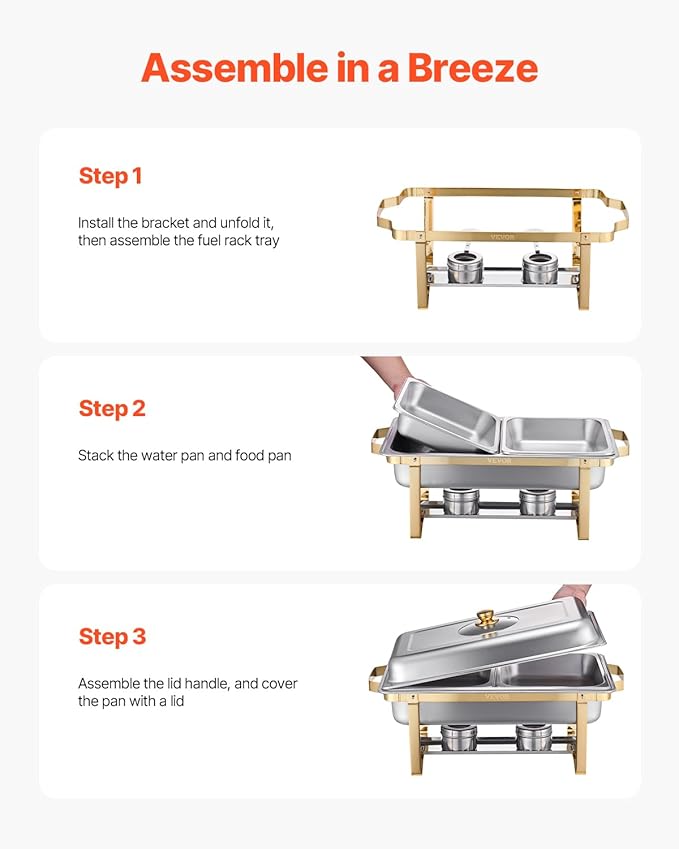 Assemble in a Breeze

Step 1

Install the bracket and unfold it, then assemble the fuel rack tray

VEVOR

Step 2

Stack the water pan and food pan

VEVOR

Step 3

Assemble the lid handle, and cover the pan with a lid

VEVOR