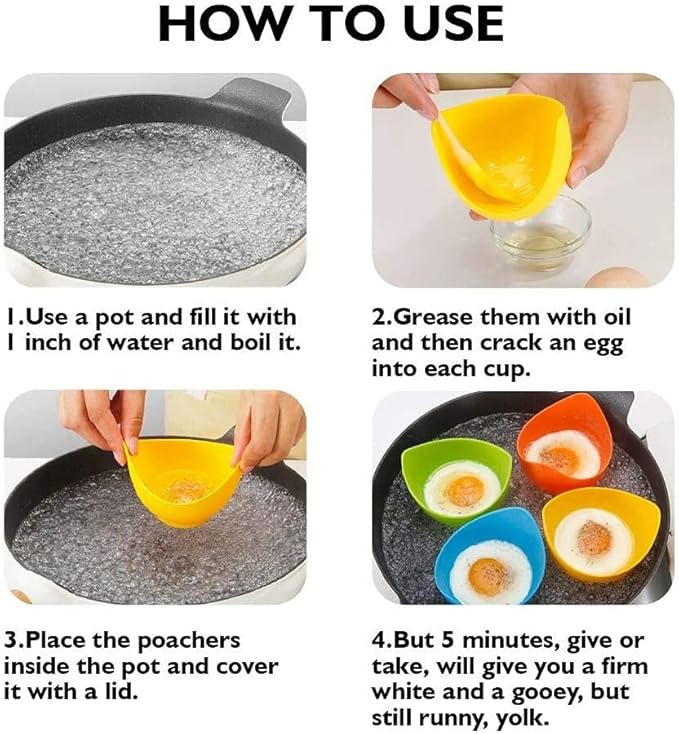 HOW TO USE

1.Use a pot and fill it with 1 inch of water and boil it.

2.Grease them with oil and then crack an egg into each cup.

3.Place the poachers inside the pot and cover it with a lid.

4.But 5 minutes, give or take, will give you a firm white and a gooey, but still runny, yolk.