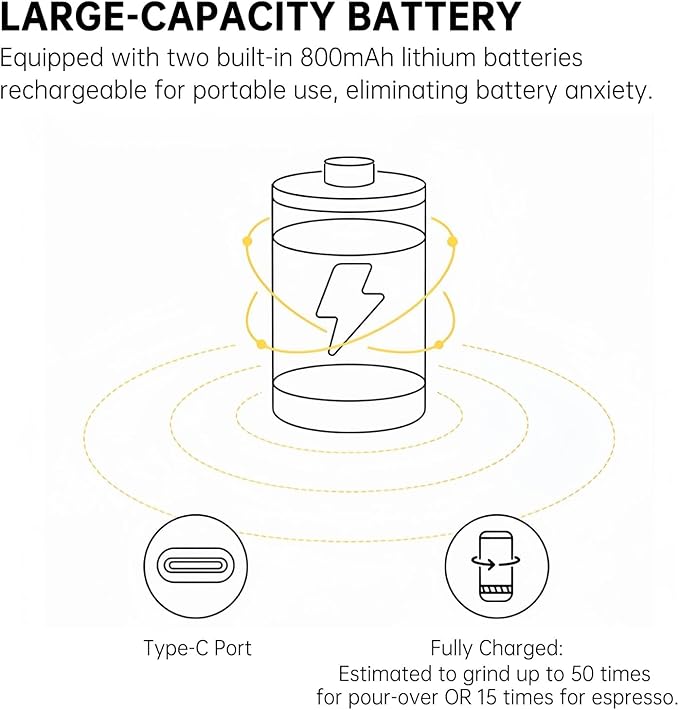 LARGE-CAPACITY BATTERY

Equipped with two built-in 800mAh lithium batteries rechargeable for portable use, eliminating battery anxiety.

Type-C Port

Fully Charged:
Estimated to grind up to 50 times for pour-over OR 15 times for espresso.