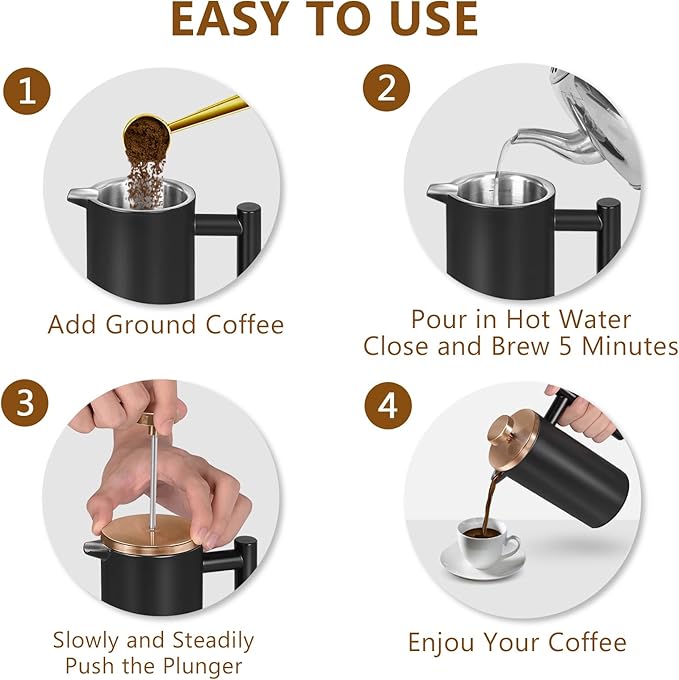 EASY TO USE

1

Add Ground Coffee

2

Pour in Hot Water
Close and Brew 5 Minutes

3

Slowly and Steadily
Push the Plunger

4

Enjou Your Coffee