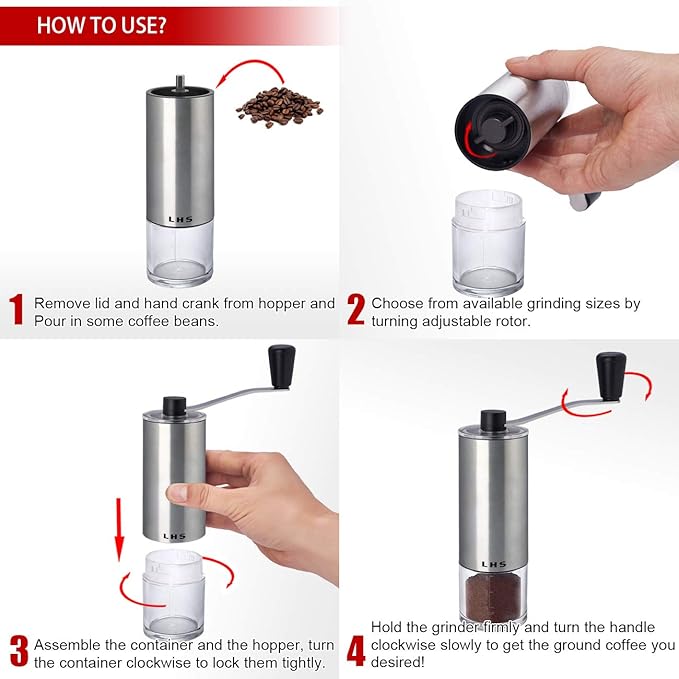 HOW TO USE?

LHS

1 Remove lid and hand crank from hopper and Pour in some coffee beans.

2 Choose from available grinding sizes by turning adjustable rotor.

LHS

3 Assemble the container and the hopper, turn the container clockwise to lock them tightly.

LHS

4 Hold the grinder firmly and turn the handle clockwise slowly to get the ground coffee you desired!