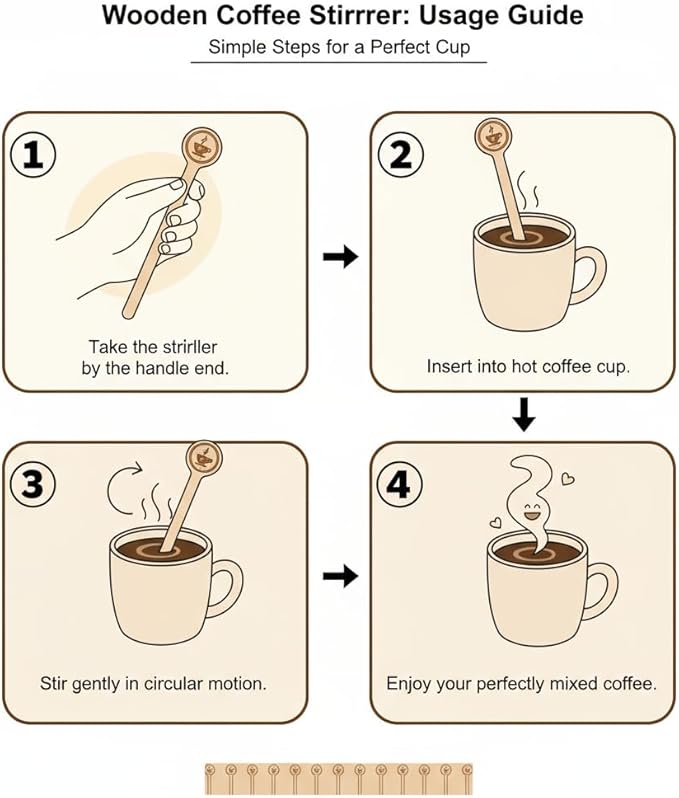 Wooden Coffee Stirrrer: Usage Guide

Simple Steps for a Perfect Cup

1

Take the strirller by the handle end.

2

Insert into hot coffee cup.

3

Stir gently in circular motion.

4

Enjoy your perfectly mixed coffee.