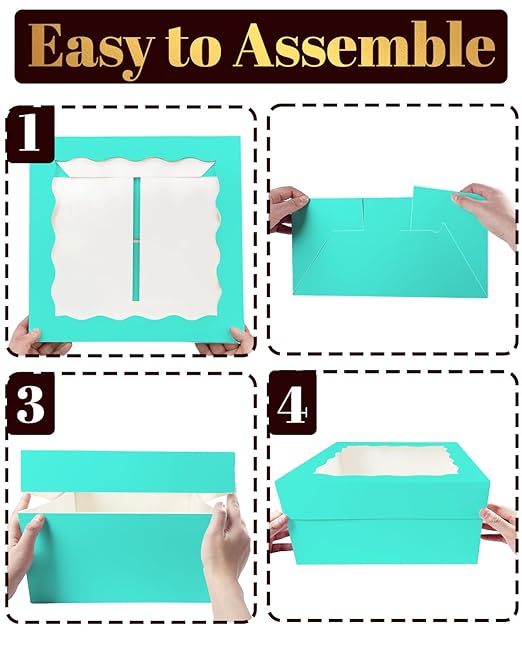 Easy to Assemble

1

3

4