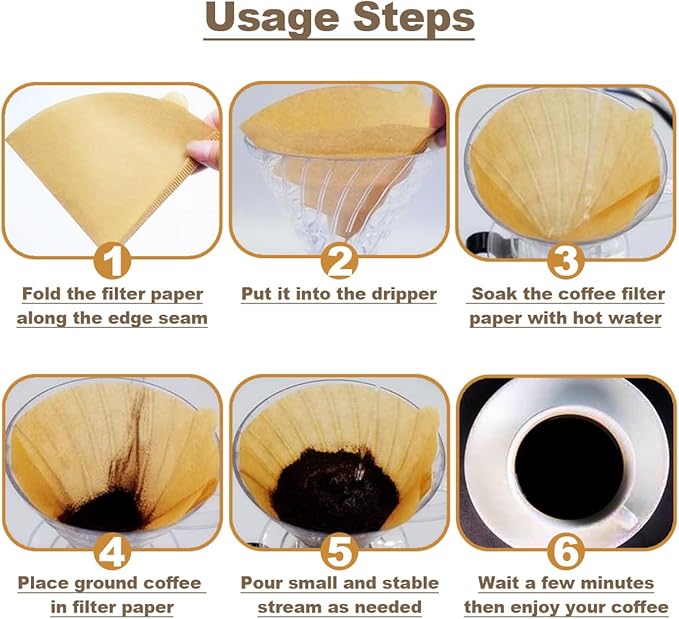 Usage Steps

1
Fold the filter paper along the edge seam

2
Put it into the dripper

3
Soak the coffee filter paper with hot water

4
Place ground coffee in filter paper

5
Pour small and stable stream as needed

6
Wait a few minutes then enjoy your coffee