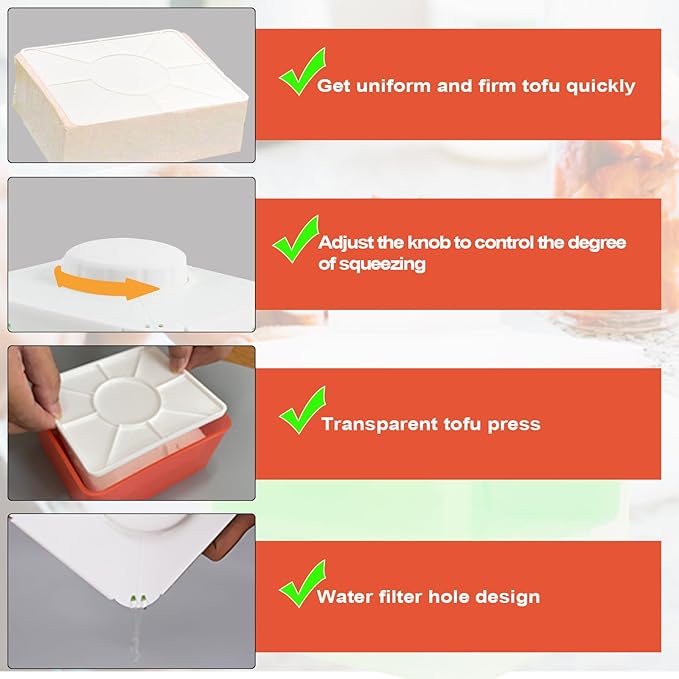 Get uniform and firm tofu quickly

Adjust the knob to control the degree of squeezing

Transparent tofu press

Water filter hole design