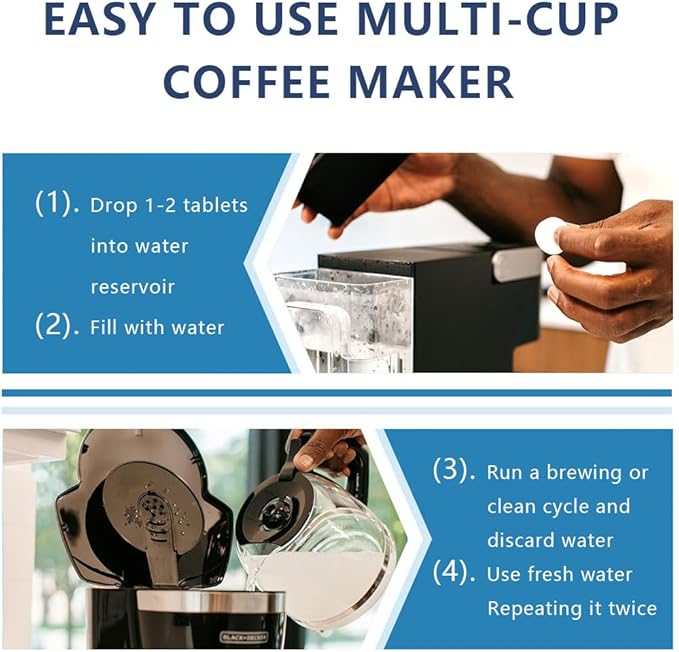 EASY TO USE MULTI-CUP COFFEE MAKER

(1). Drop 1-2 tablets into water reservoir

(2). Fill with water

(3). Run a brewing or clean cycle and discard water

(4). Use fresh water Repeating it twice

BLACK+DECKER