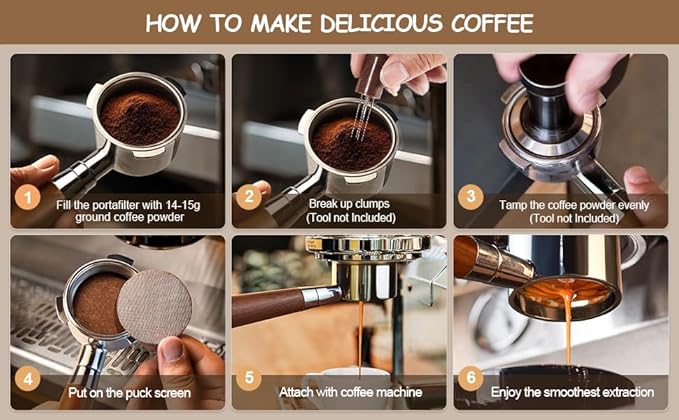 HOW TO MAKE DELICIOUS COFFEE

1
Fill the portafilter with 14-15g ground coffee powder

2
Break up clumps
(Tool not Included)

3
Tamp the coffee powder evenly
(Tool not Included)

4
Put on the puck screen

5
Attach with coffee machine

6
Enjoy the smoothest extraction