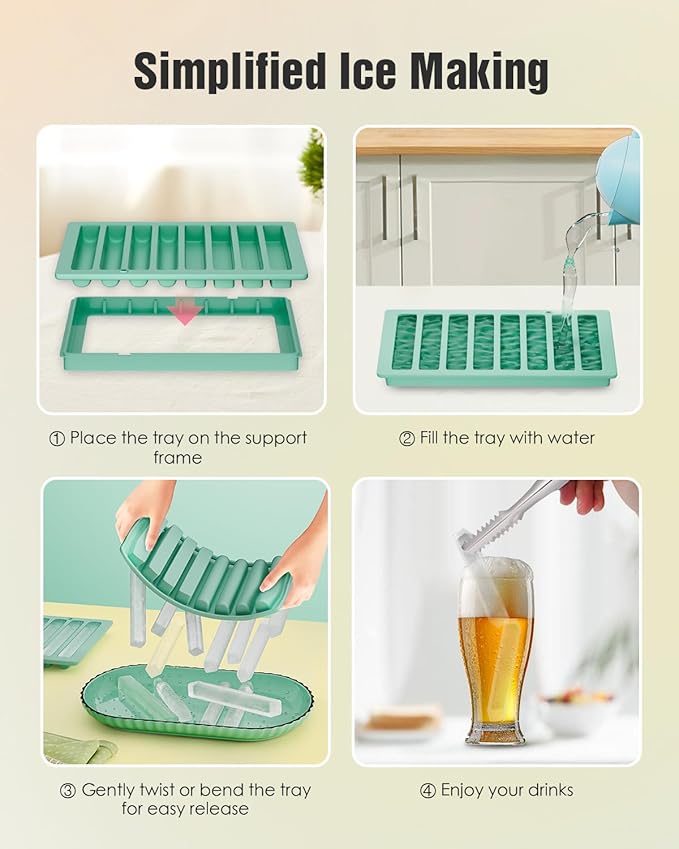 Simplified Ice Making

① Place the tray on the support frame

② Fill the tray with water

③ Gently twist or bend the tray for easy release

④ Enjoy your drinks