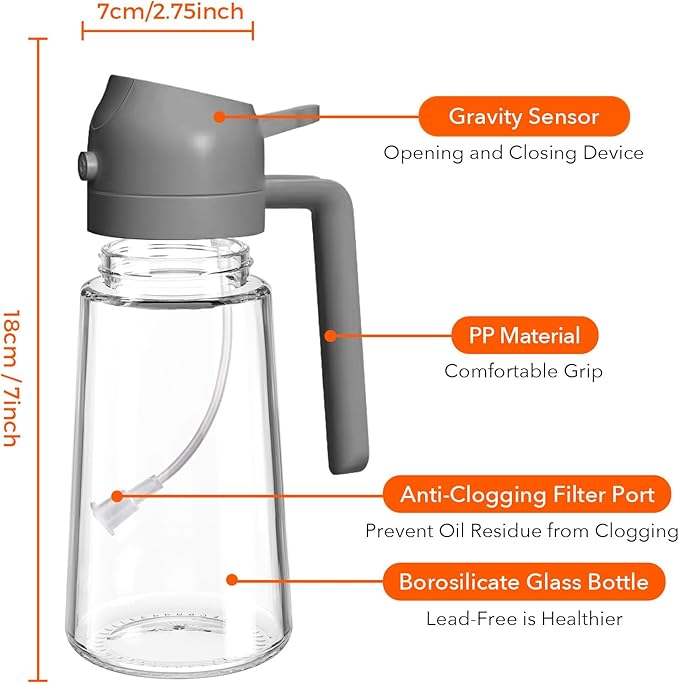 7cm/2.75inch

18cm / 7inch

Gravity Sensor
Opening and Closing Device

PP Material
Comfortable Grip

Anti-Clogging Filter Port
Prevent Oil Residue from Clogging

Borosilicate Glass Bottle
Lead-Free is Healthier