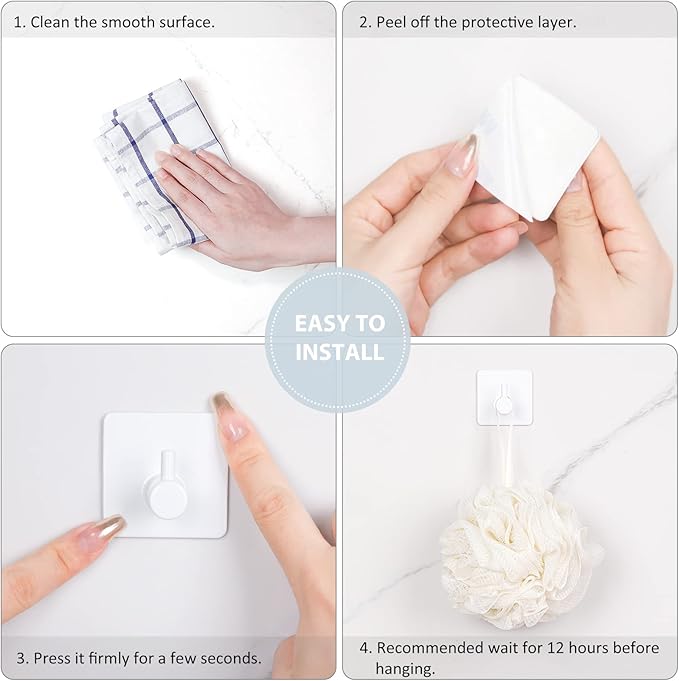 1. Clean the smooth surface.

2. Peel off the protective layer.

EASY TO INSTALL

3. Press it firmly for a few seconds.

4. Recommended wait for 12 hours before hanging.