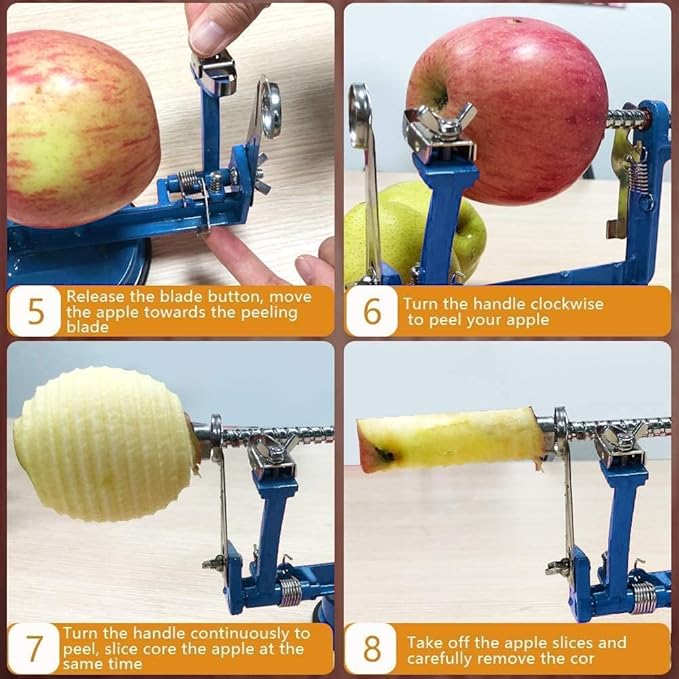 5
Release the blade button, move the apple towards the peeling blade

6
Turn the handle clockwise to peel your apple

7
Turn the handle continuously to peel, slice core the apple at the same time

8
Take off the apple slices and carefully remove the cor