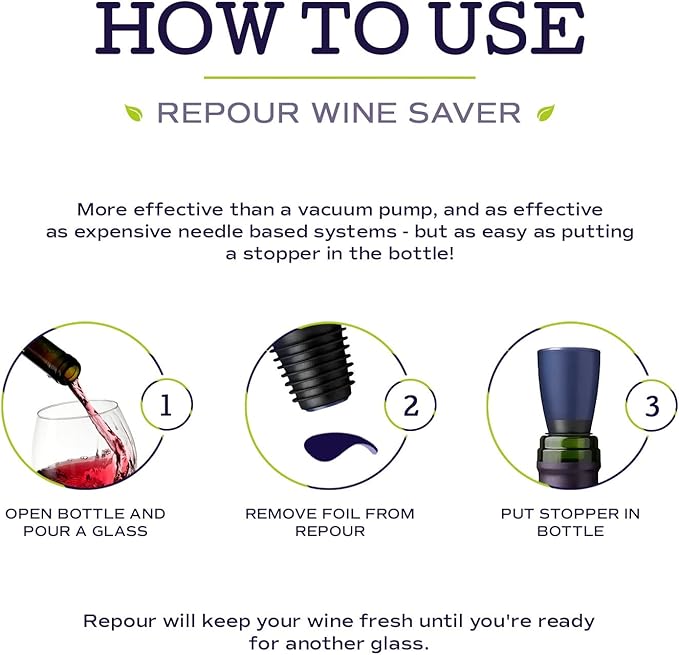 HOW TO USE

REPOUR WINE SAVER

More effective than a vacuum pump, and as effective as expensive needle based systems - but as easy as putting a stopper in the bottle!

1

OPEN BOTTLE AND POUR A GLASS

2

REMOVE FOIL FROM REPOUR

3

PUT STOPPER IN BOTTLE

Repour will keep your wine fresh until you're ready for another glass.