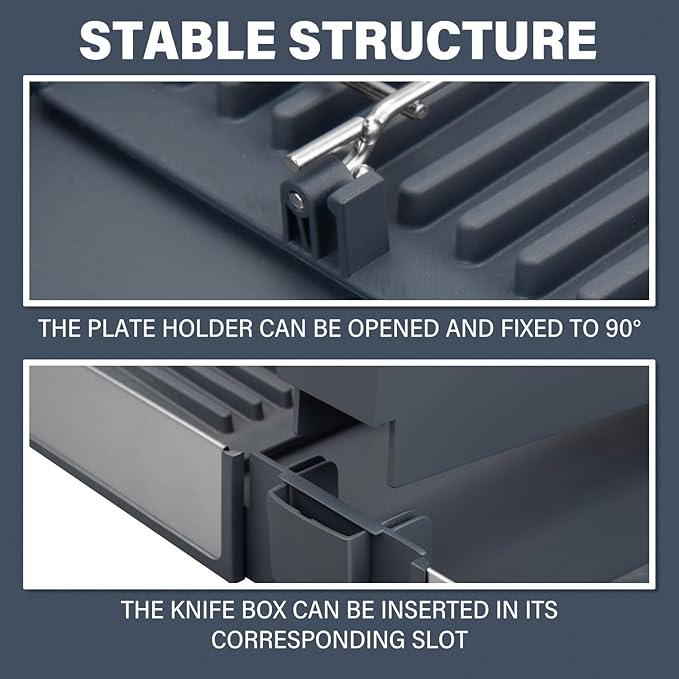 STABLE STRUCTURE

THE PLATE HOLDER CAN BE OPENED AND FIXED TO 90°

THE KNIFE BOX CAN BE INSERTED IN ITS CORRESPONDING SLOT