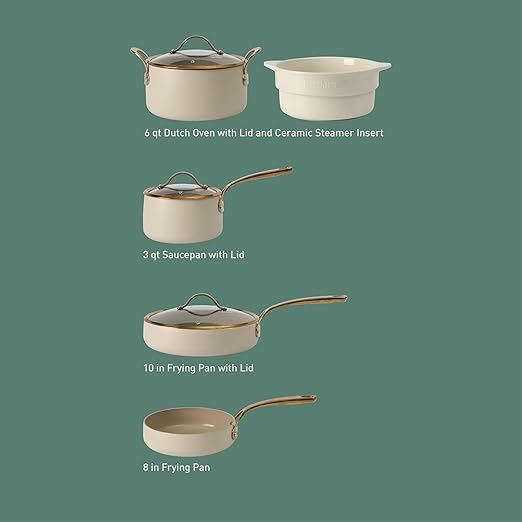 6 qt Dutch Oven with Lid and Ceramic Steamer Insert

3 qt Saucepan with Lid

10 in Frying Pan with Lid

8 in Frying Pan