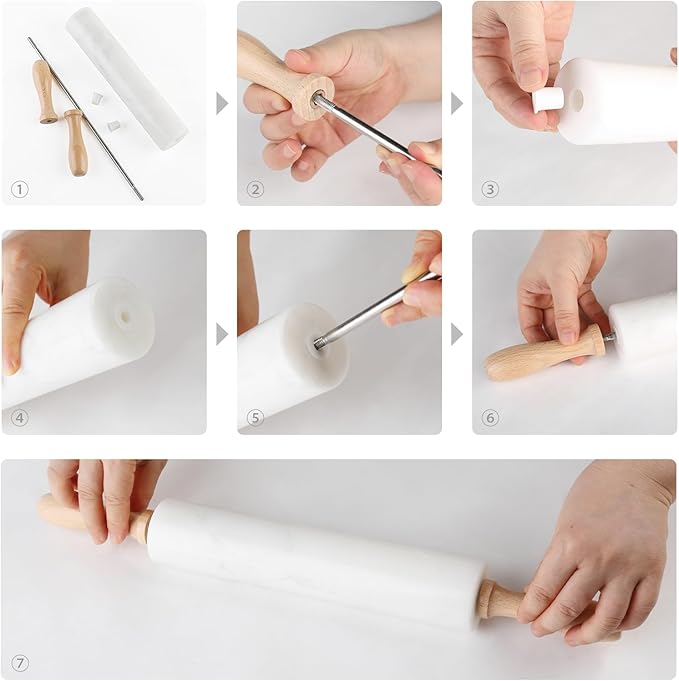 ①
②
③
④
⑤
⑥
⑦