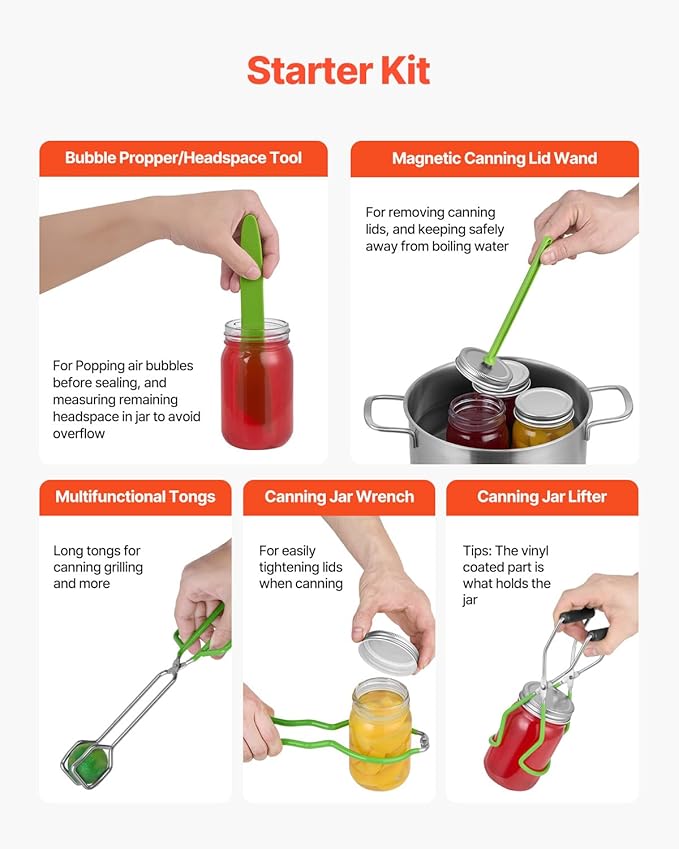 Starter Kit

Bubble Propper/Headspace Tool

For Popping air bubbles before sealing, and measuring remaining headspace in jar to avoid overflow

Magnetic Canning Lid Wand

For removing canning lids, and keeping safely away from boiling water

Multifunctional Tongs

Long tongs for canning grilling and more

Canning Jar Wrench

For easily tightening lids when canning

Canning Jar Lifter

Tips: The vinyl coated part is what holds the jar