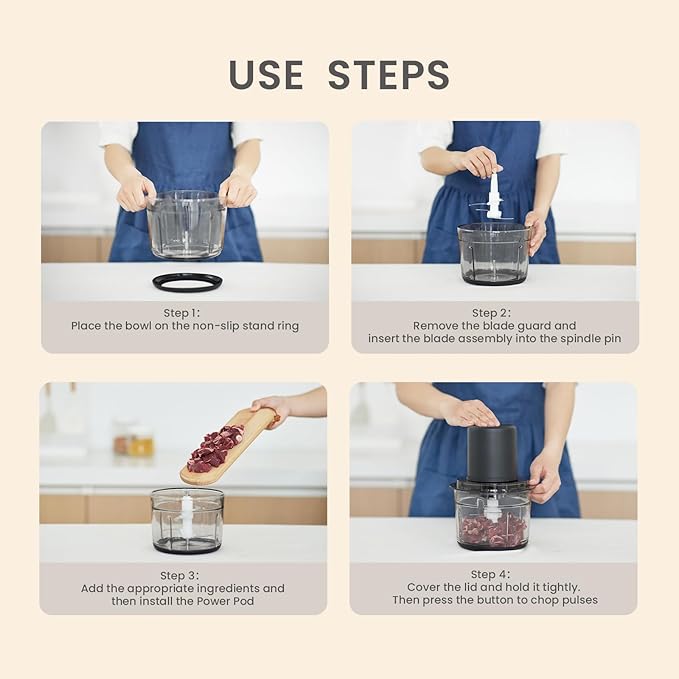 USE STEPS

Step 1:
Place the bowl on the non-slip stand ring

Step 2:
Remove the blade guard and insert the blade assembly into the spindle pin

Step 3:
Add the appropriate ingredients and then install the Power Pod

Step 4:
Cover the lid and hold it tightly. Then press the button to chop pulses