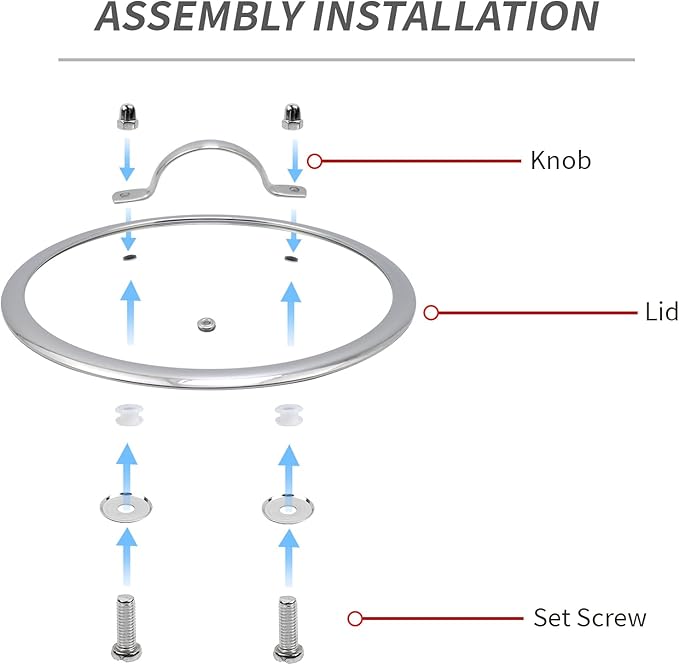 ASSEMBLY INSTALLATION

Knob

Lid

Set Screw