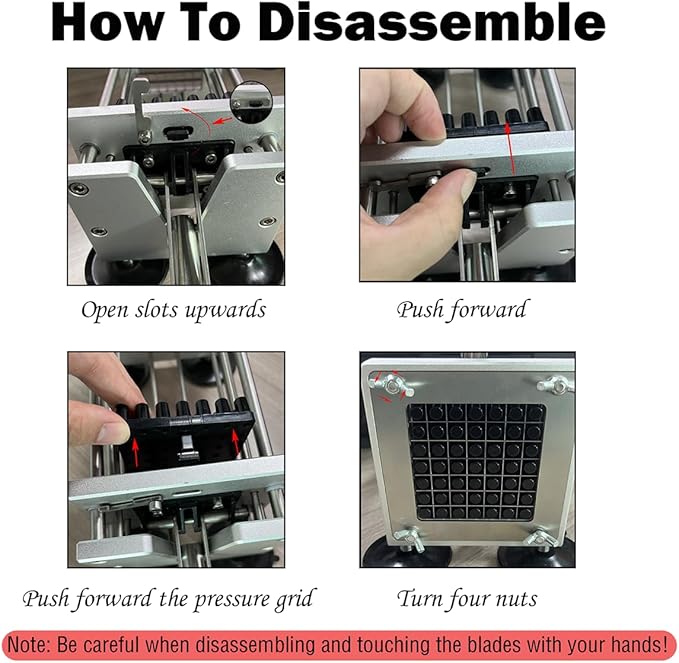 How To Disassemble

Open slots upwards

Push forward

Push forward the pressure grid

Turn four nuts

Note: Be careful when disassembling and touching the blades with your hands!