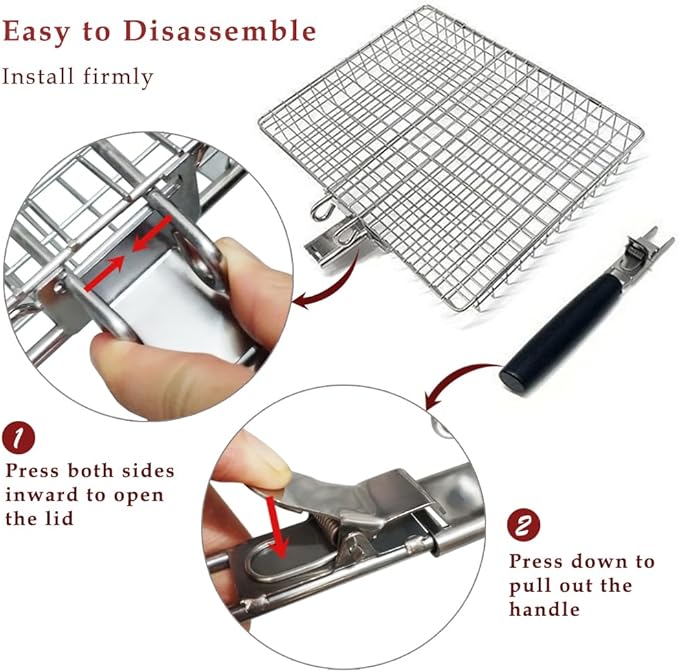 Easy to Disassemble

Install firmly

1

Press both sides inward to open the lid

2

Press down to pull out the handle