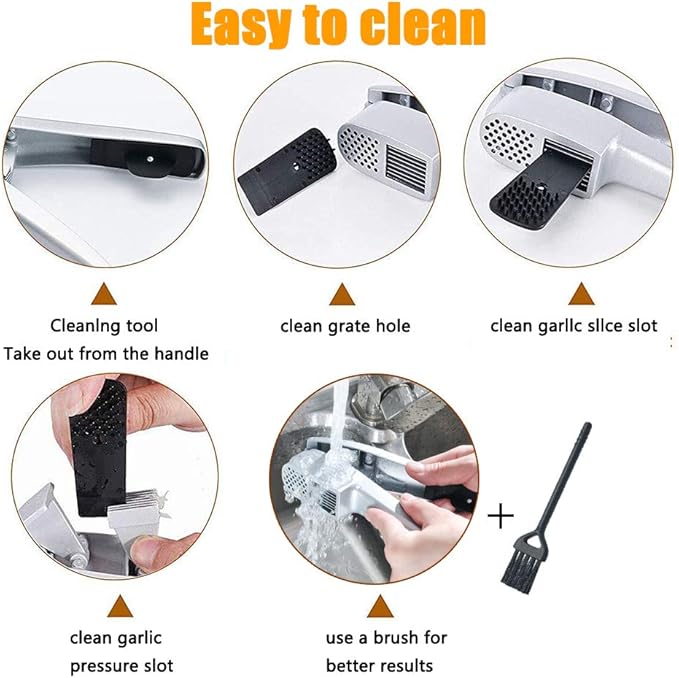 Easy to clean

Cleanlng tool
Take out from the handle

clean grate hole

clean garllc sllce slot

clean garlic
pressure slot

use a brush for
better results

+