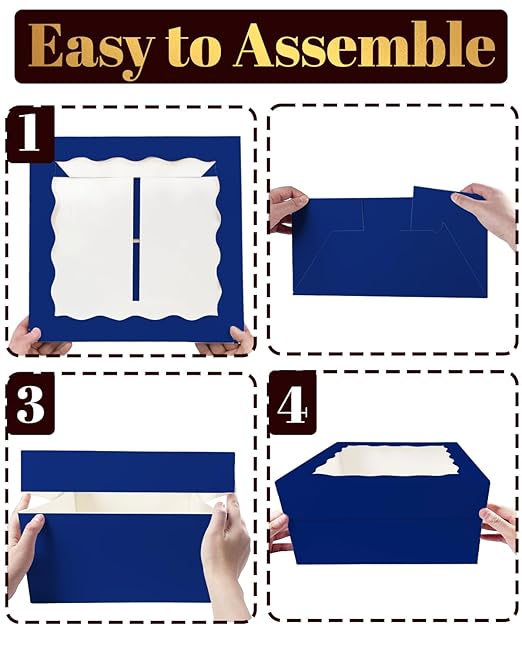 Easy to Assemble

1

3

4