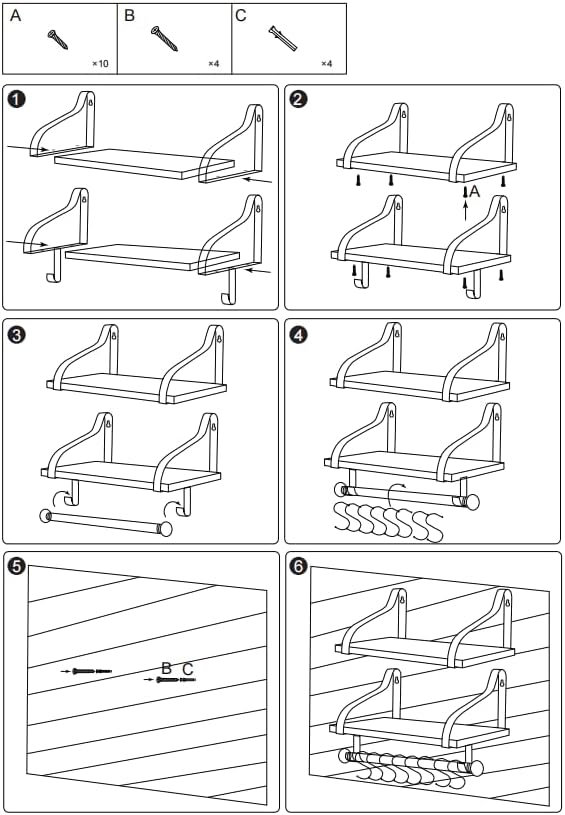 A ×10 B ×4 C ×4

1

2

A

3

4

5

B C

6