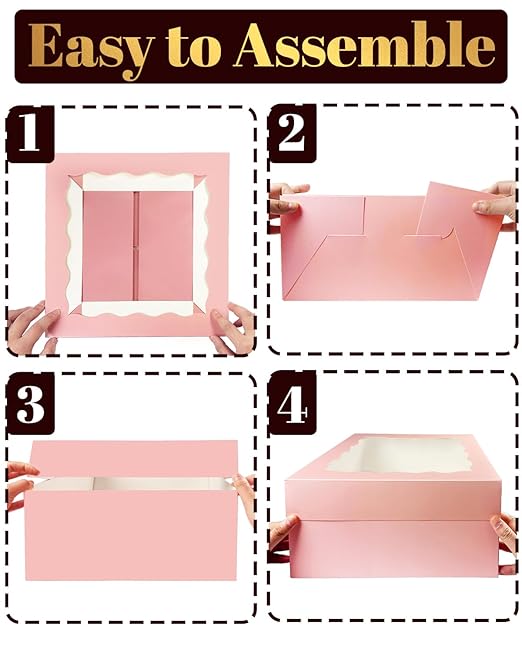 Easy to Assemble

1

2

3

4