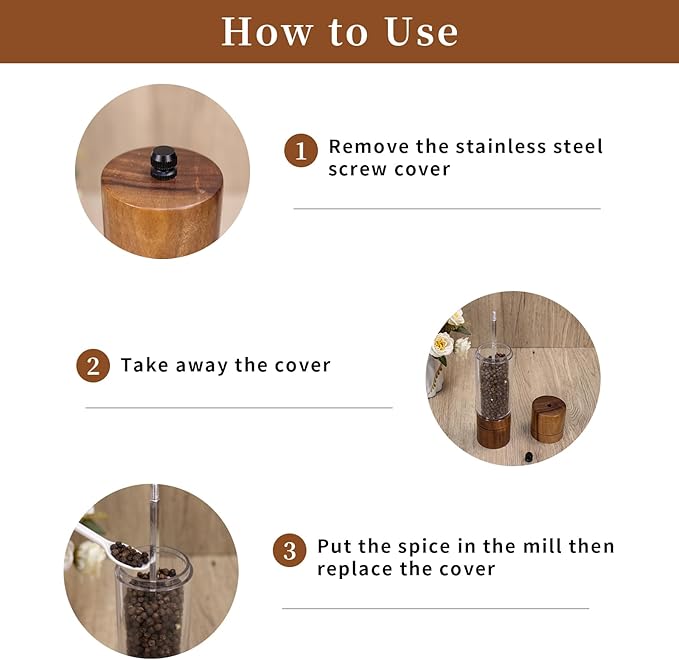 How to Use

1 Remove the stainless steel screw cover

2 Take away the cover

3 Put the spice in the mill then replace the cover