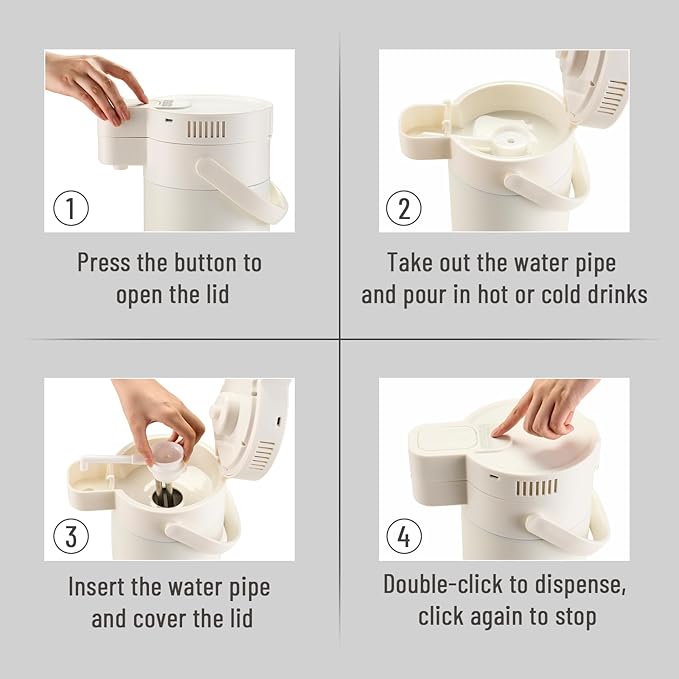 1

Press the button to open the lid

2

Take out the water pipe and pour in hot or cold drinks

3

Insert the water pipe and cover the lid

4

Double-click to dispense, click again to stop