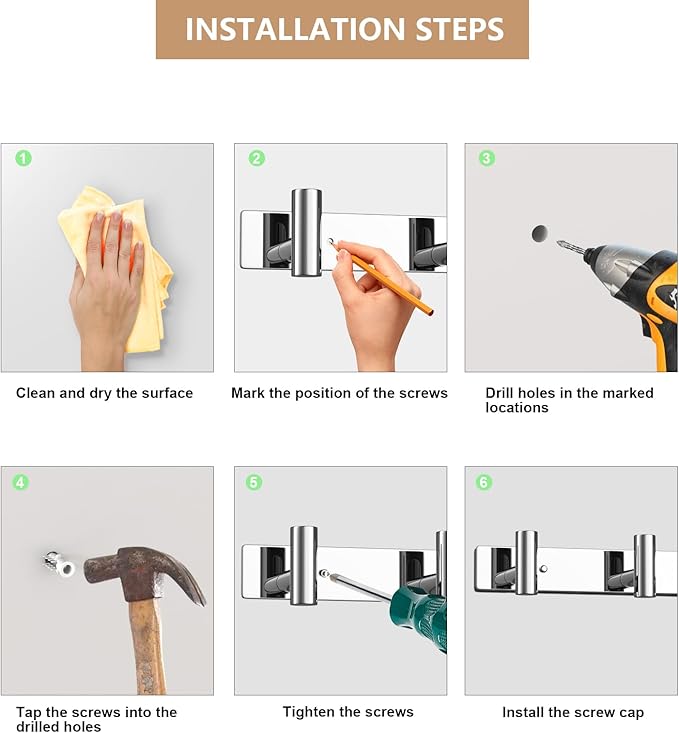 INSTALLATION STEPS

1

Clean and dry the surface

2

Mark the position of the screws

3

Drill holes in the marked locations

4

Tap the screws into the drilled holes

5

Tighten the screws

6

Install the screw cap