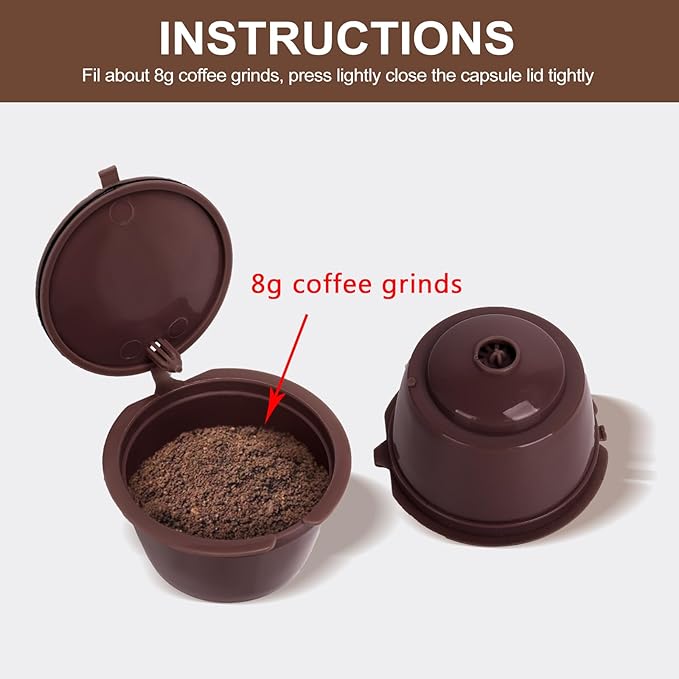 INSTRUCTIONS

Fil about 8g coffee grinds, press lightly close the capsule lid tightly

8g coffee grinds