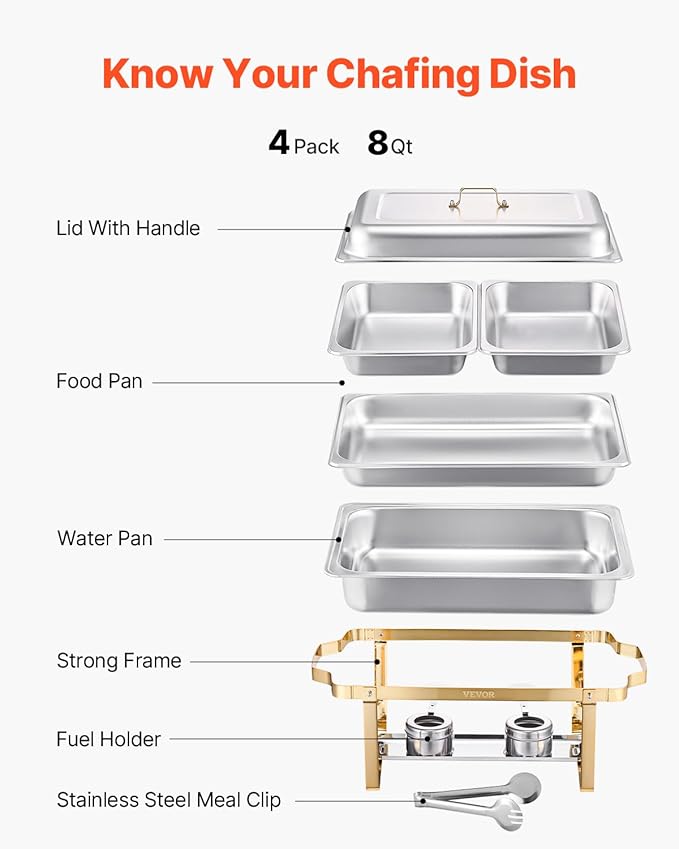 Know Your Chafing Dish

4 Pack 8 Qt

Lid With Handle

Food Pan

Water Pan

Strong Frame

VEVOR

Fuel Holder

Stainless Steel Meal Clip