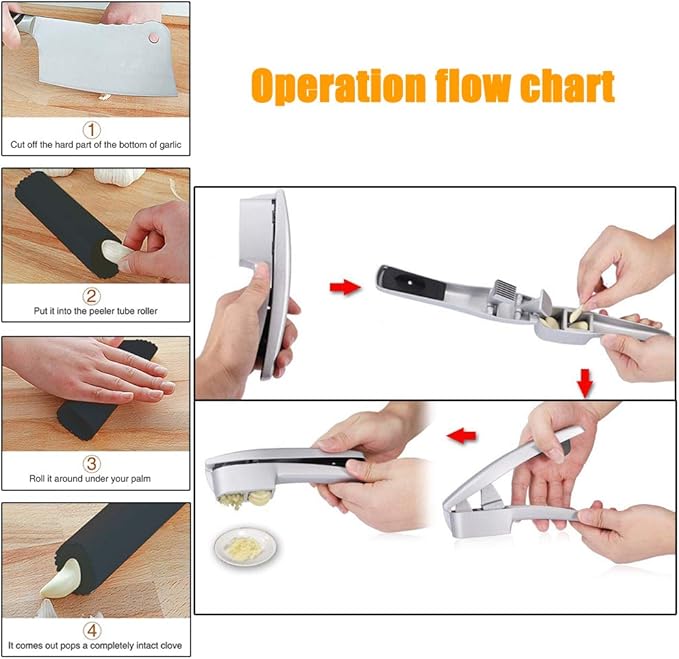 Operation flow chart

①
Cut off the hard part of the bottom of garlic

②
Put it into the peeler tube roller

③
Roll it around under your palm

④
It comes out pops a completely intact clove