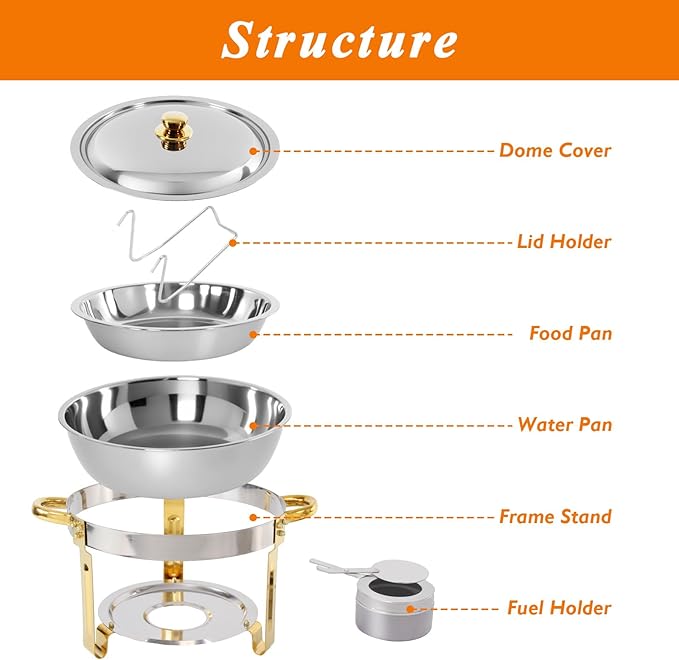 Structure

Dome Cover

Lid Holder

Food Pan

Water Pan

Frame Stand

Fuel Holder