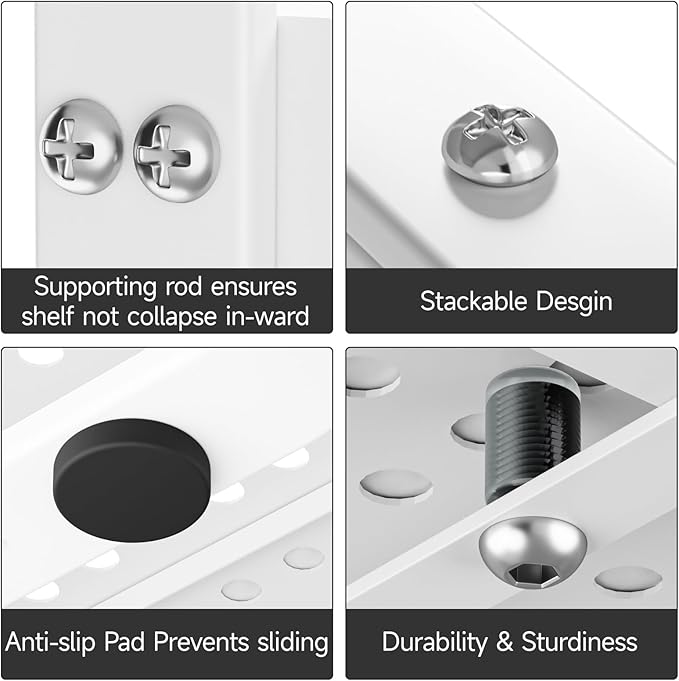 Supporting rod ensures shelf not collapse in-ward

Stackable Desgin

Anti-slip Pad Prevents sliding

Durability & Sturdiness