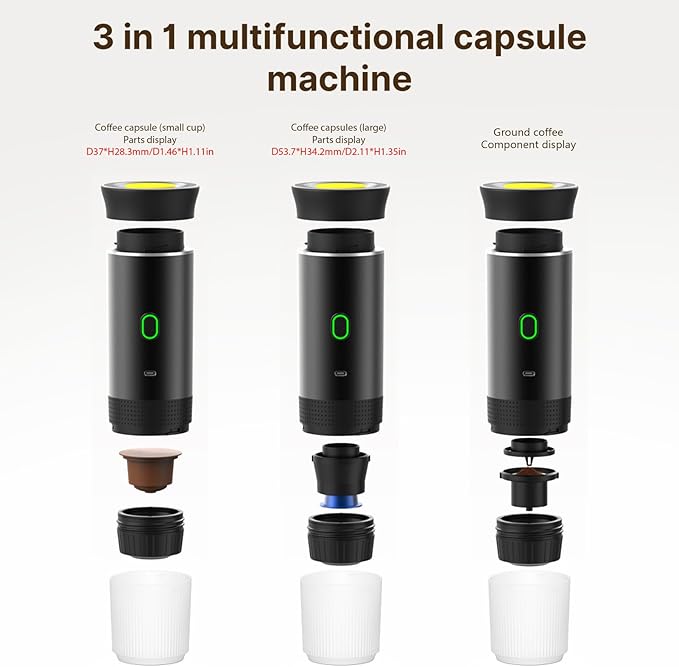 3 in 1 multifunctional capsule machine

Coffee capsule (small cup)
Parts display
D37*H28.3mm/D1.46*H1.11in

Coffee capsules (large)
Parts display
D53.7*H34.2mm/D2.11*H1.35in

Ground coffee
Component display