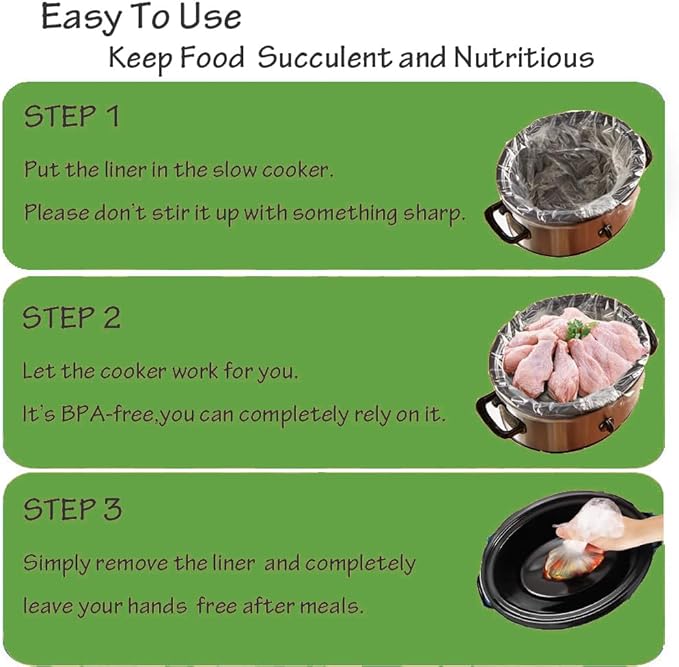 Easy To Use

Keep Food Succulent and Nutritious

STEP 1

Put the liner in the slow cooker.

Please don't stir it up with something sharp.

STEP 2

Let the cooker work for you.

It's BPA-free,you can completely rely on it.

STEP 3

Simply remove the liner and completely leave your hands free after meals.